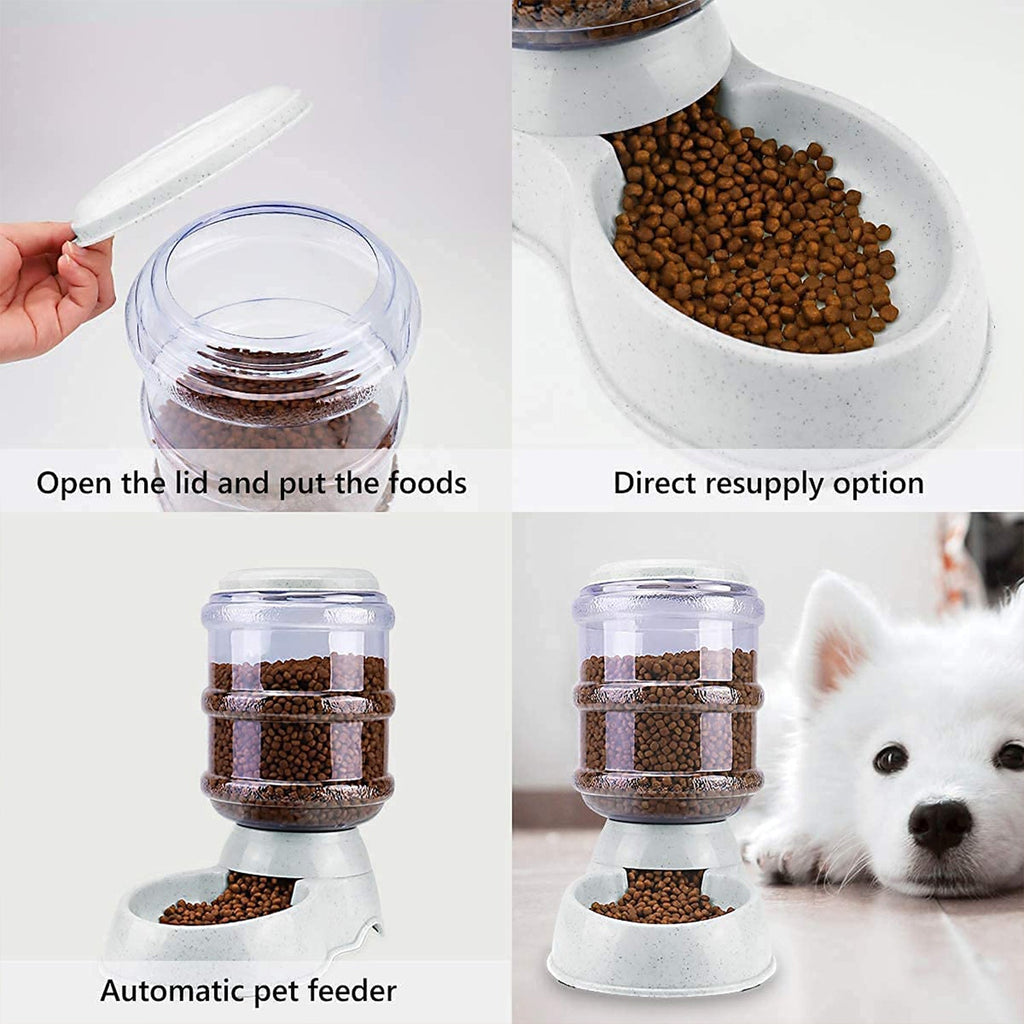 Open the lid and put the foods

Direct resupply option

Automatic pet feeder