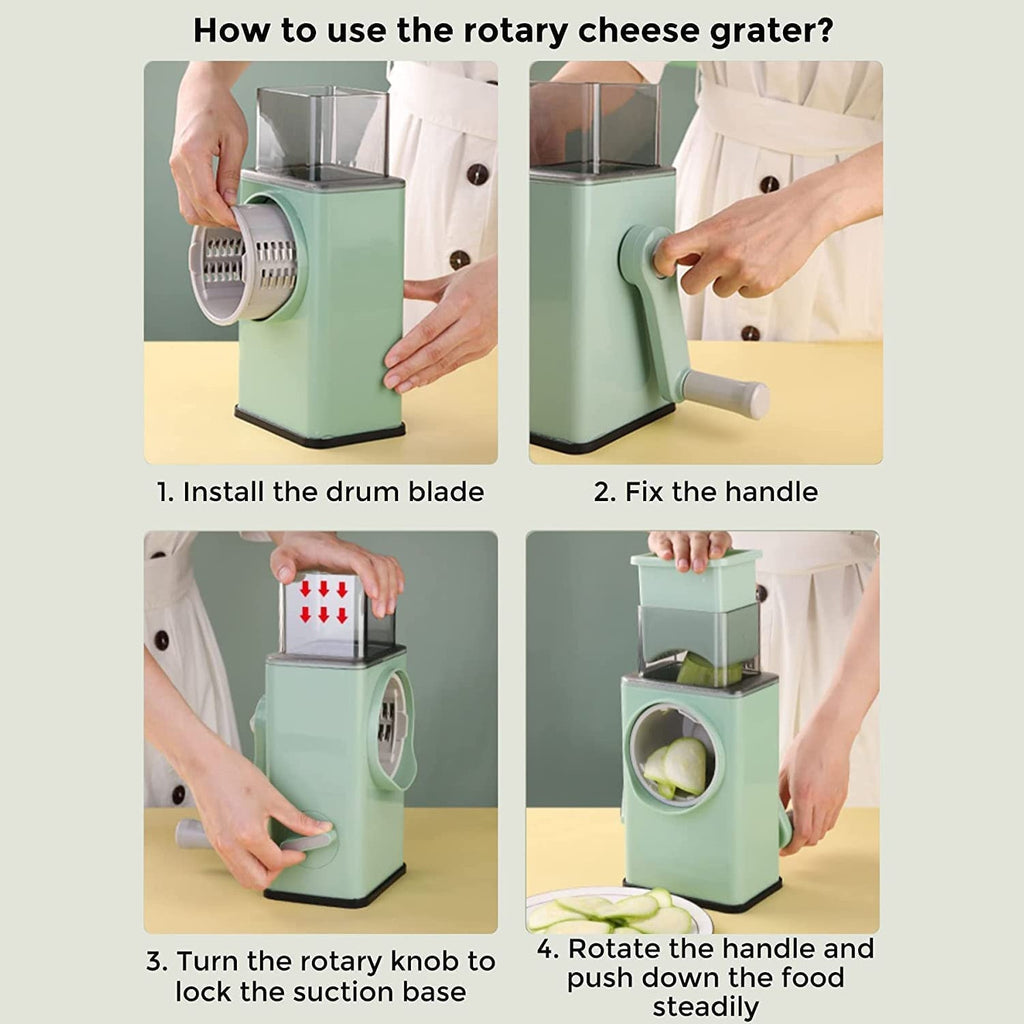 How to use the rotary cheese grater?

1. Install the drum blade

2. Fix the handle

3. Turn the rotary knob to lock the suction base

4. Rotate the handle and push down the food steadily