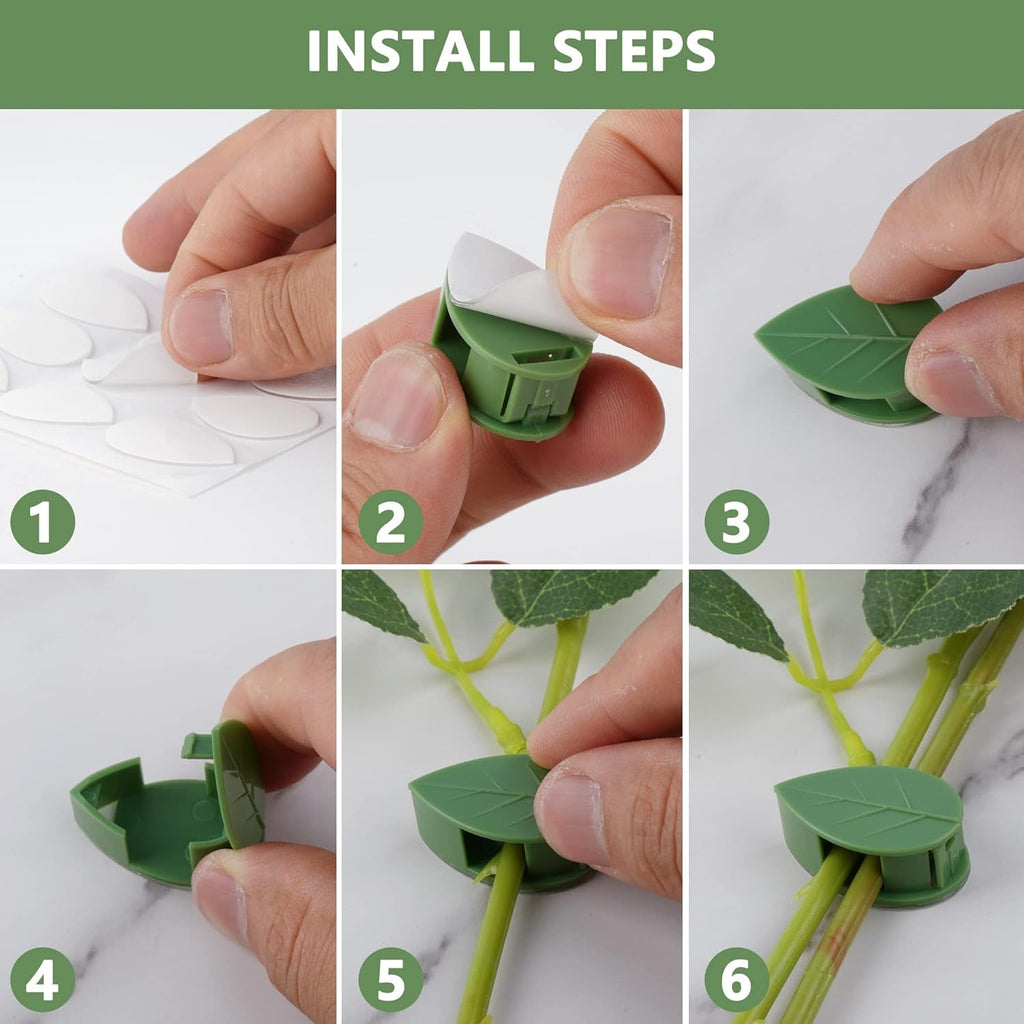 INSTALL STEPS

1

2

3

4

5

6